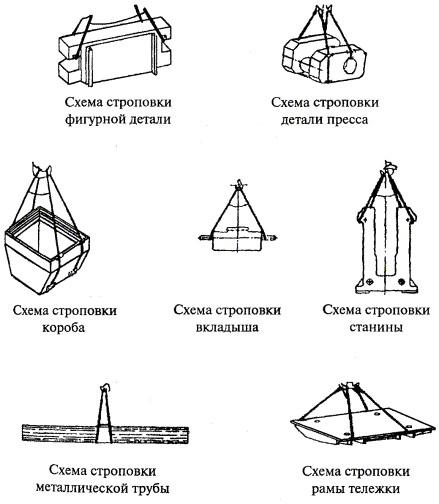 Схема строповки фигурной детали

Схема строповки детали пресса

Схема строповки короба

Схема строповки вкладыша

Схема строповки станины

Схема строповки металлической трубы

Схема строповки рамы тележки